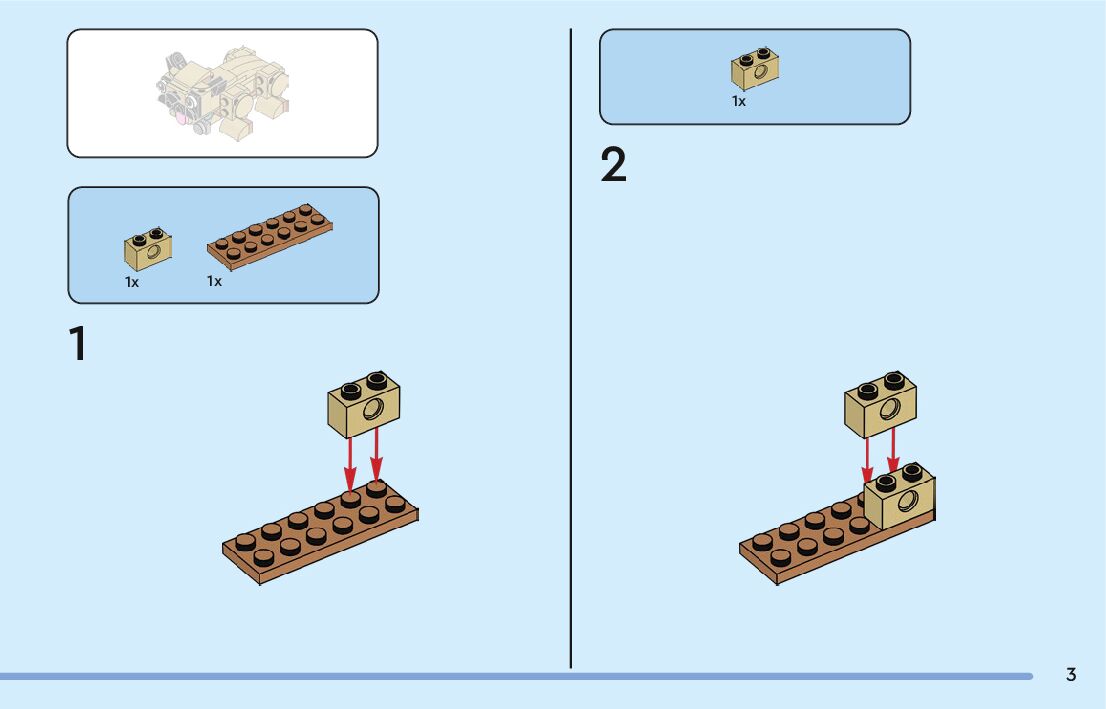 1x 1x

1

1x

2

3