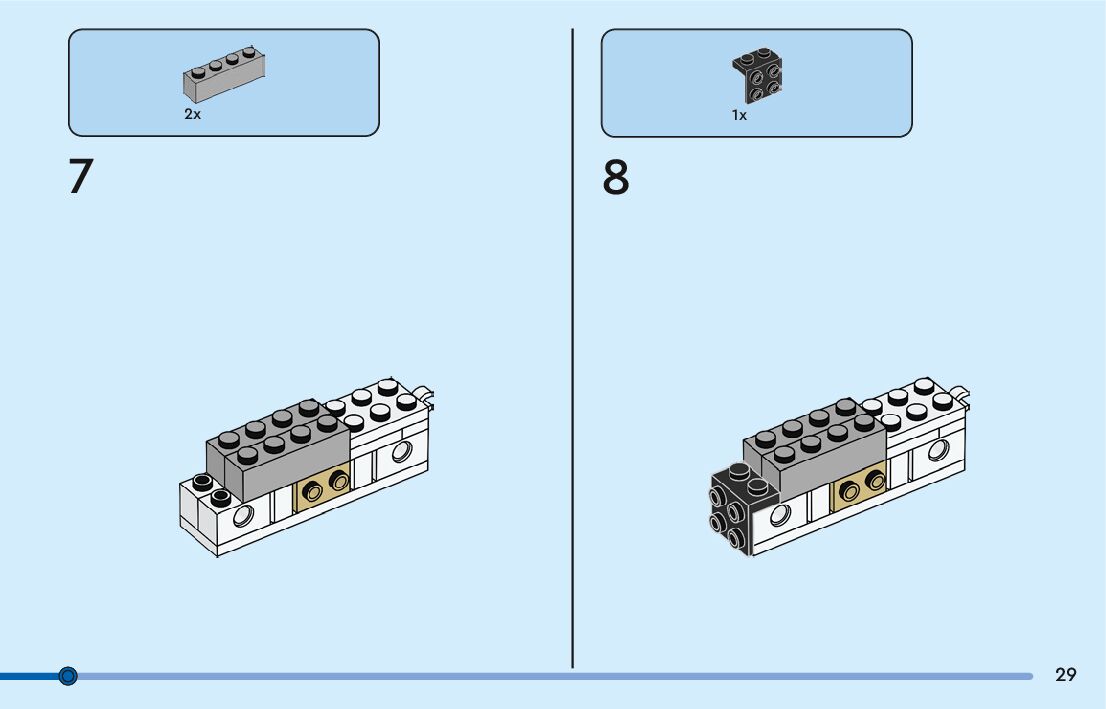 2x

7

1x

8

29