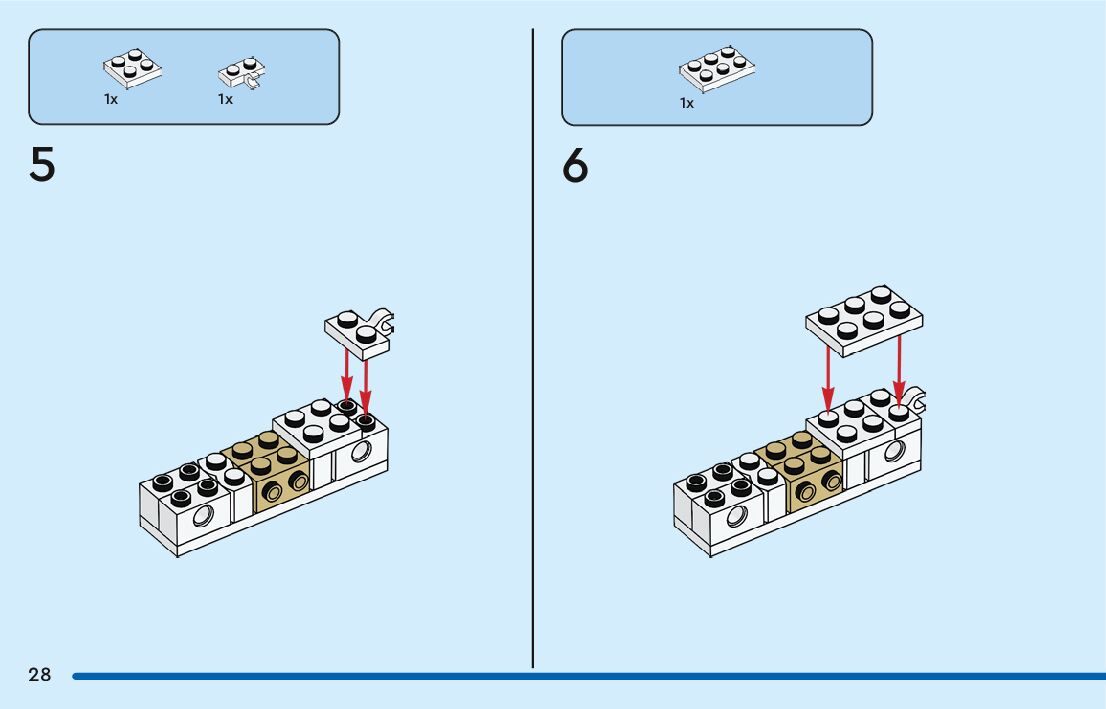 1x 1x

5

1x

6

28