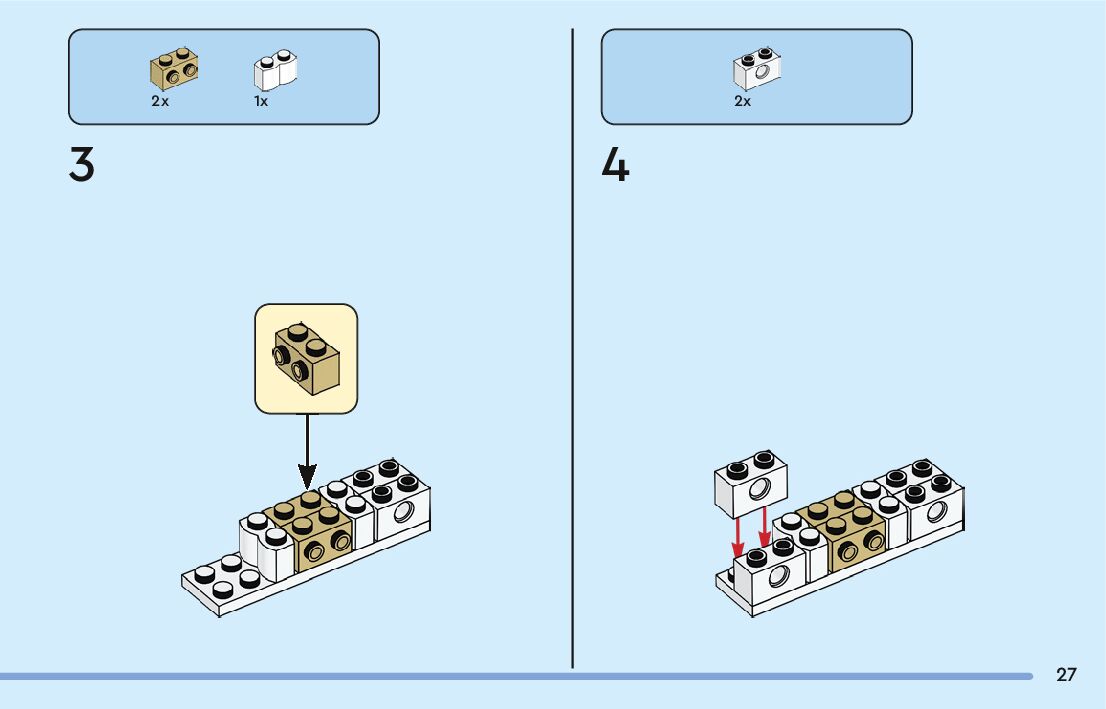 2x 1x

3

2x

4

27