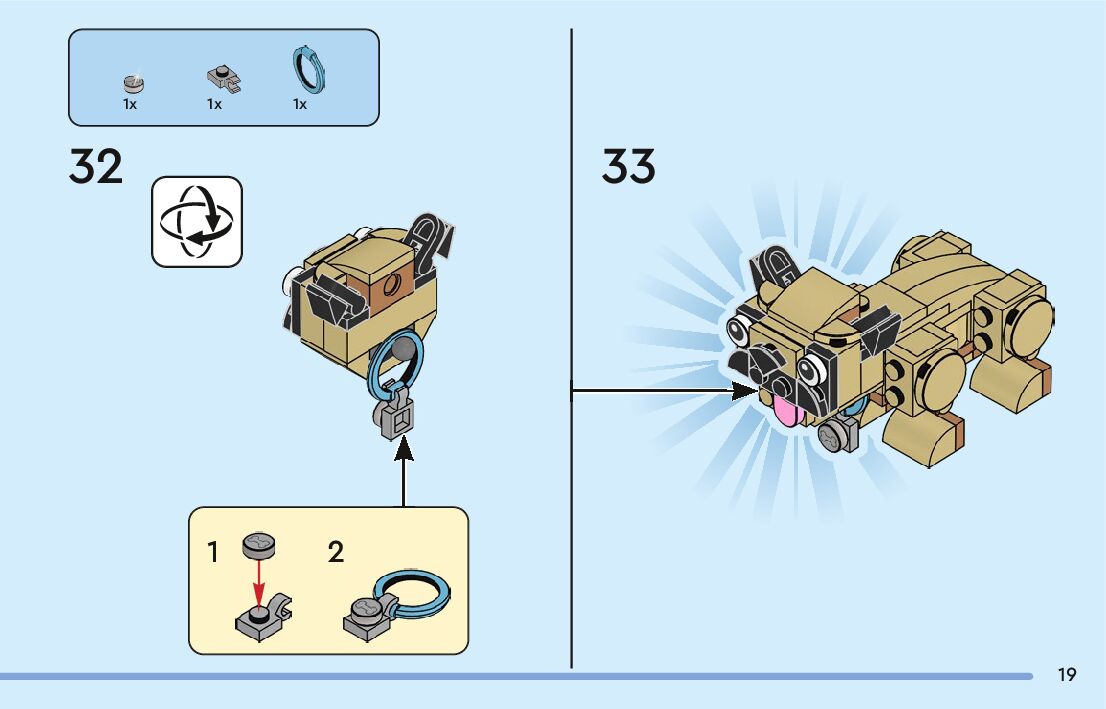 1x 1x 1x

32

1 2

33

19