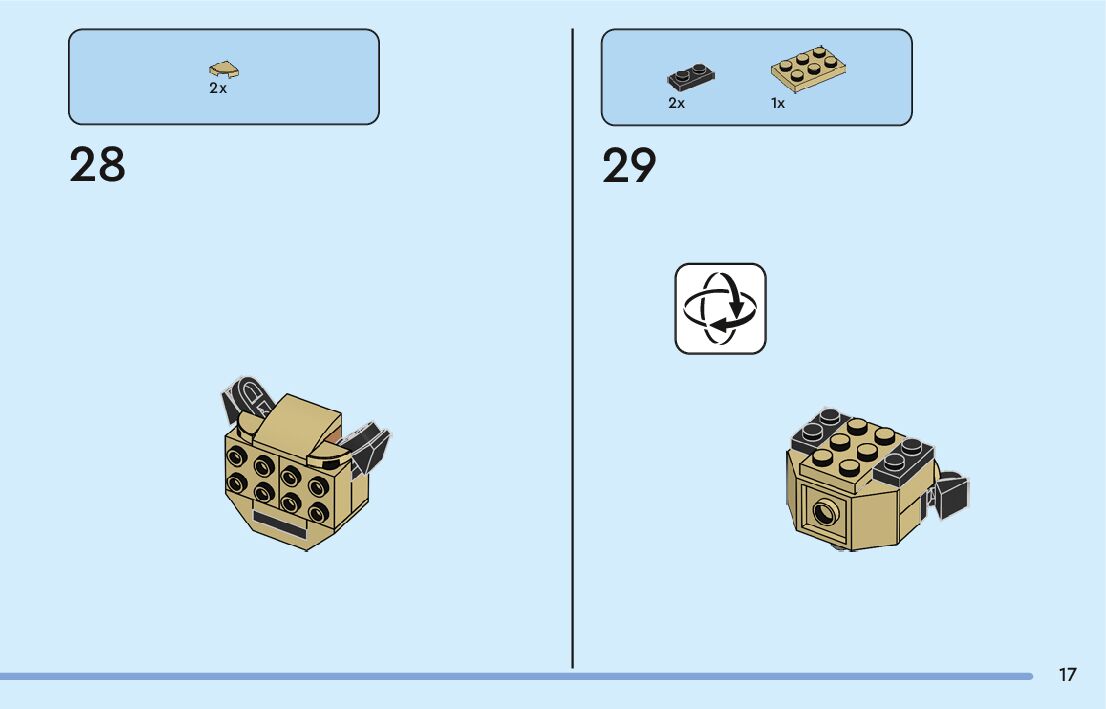 2x

28

2x 1x

29

17