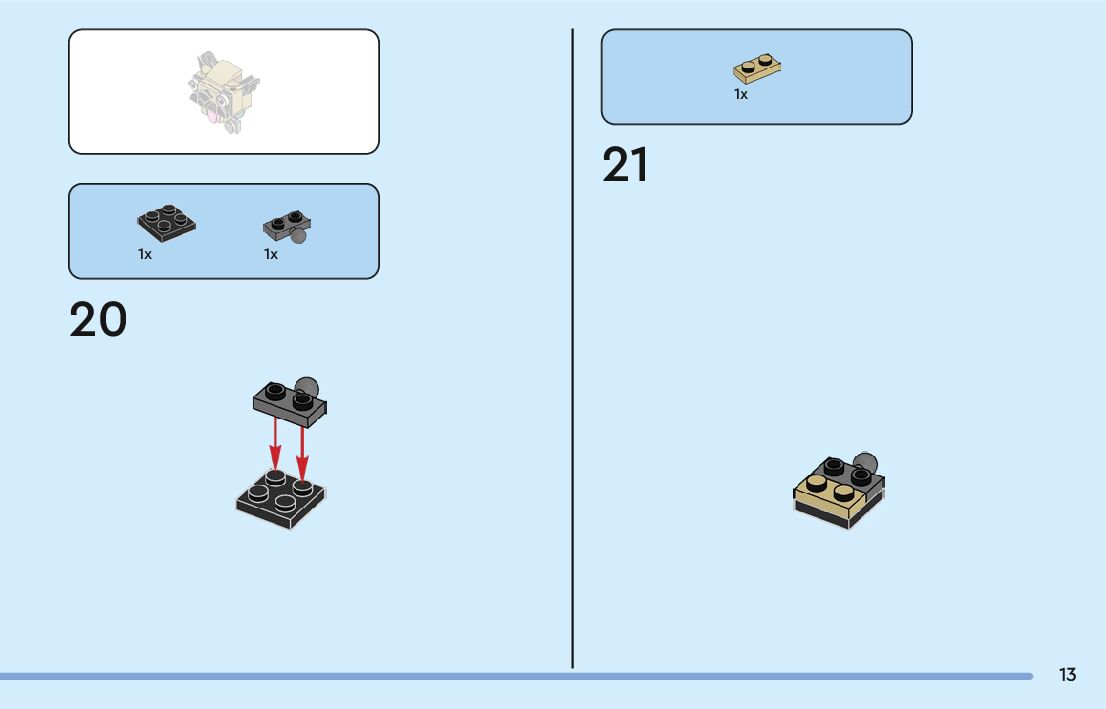 1x

1x

20

1x

21

13