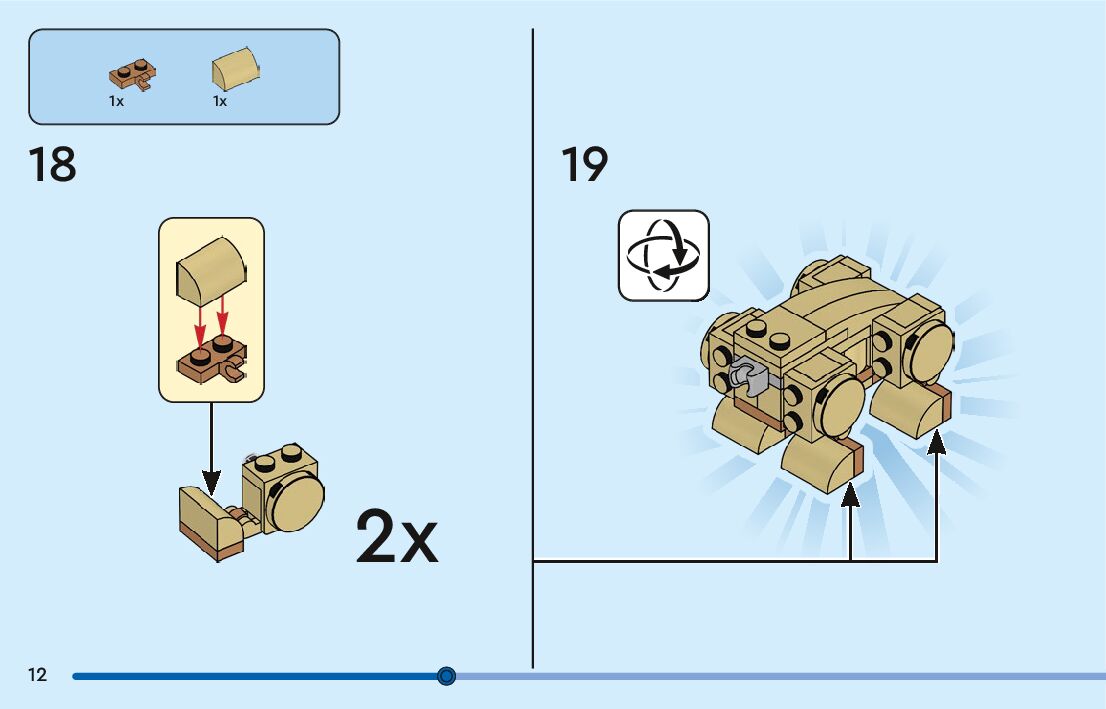 1x 1x

18

2x

19

12