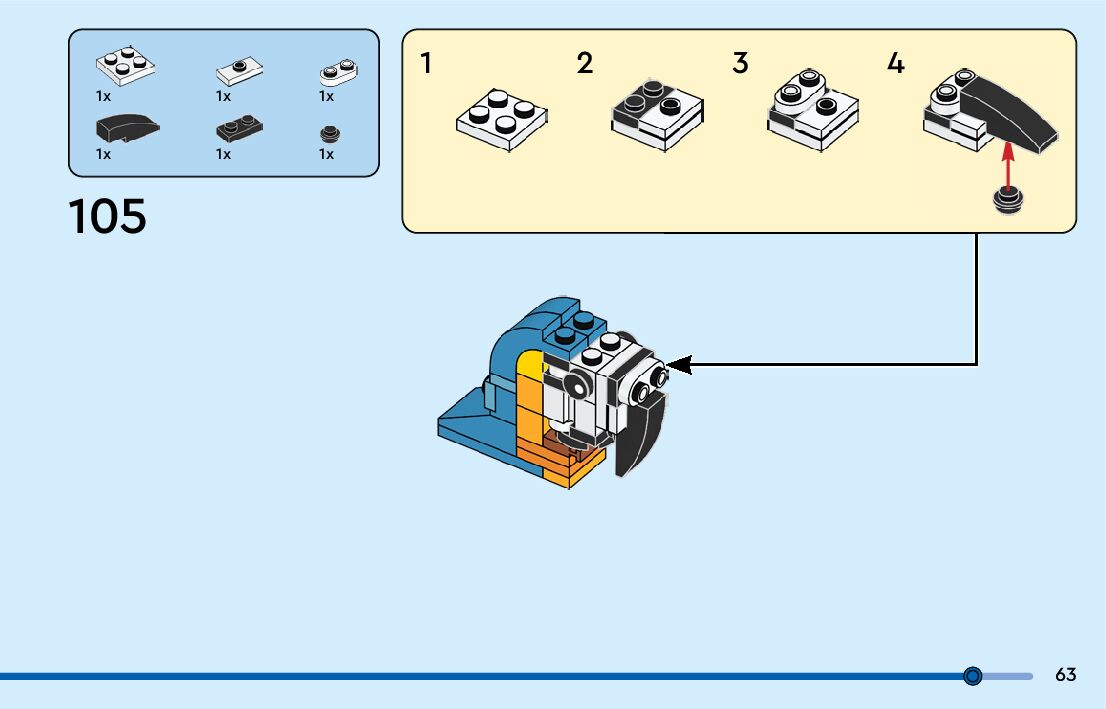 1x
1x
1x
1x
1x
1x

105

1
2
3
4

63