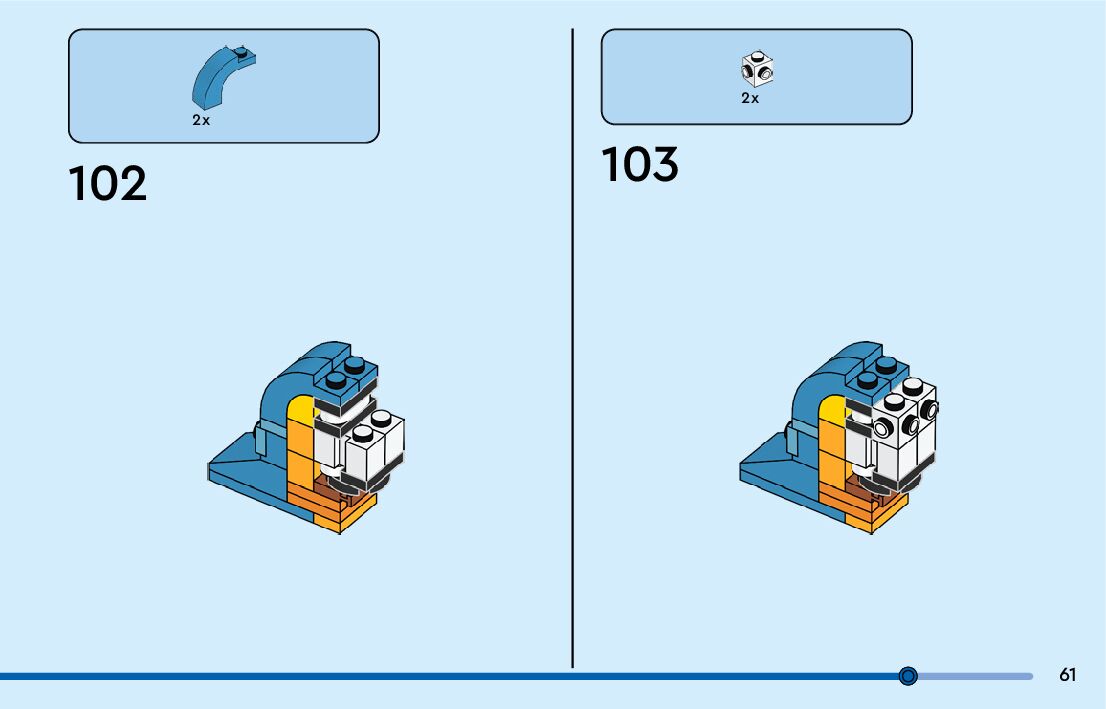 2x

102

2x

103

61