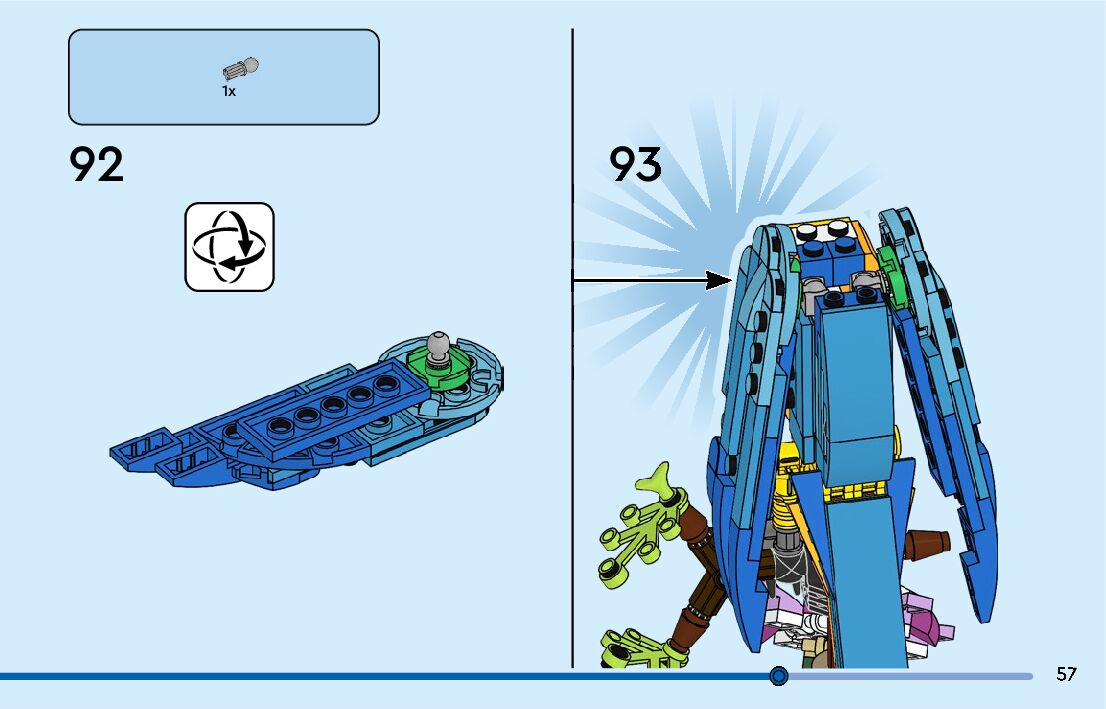 1x

92

93

57