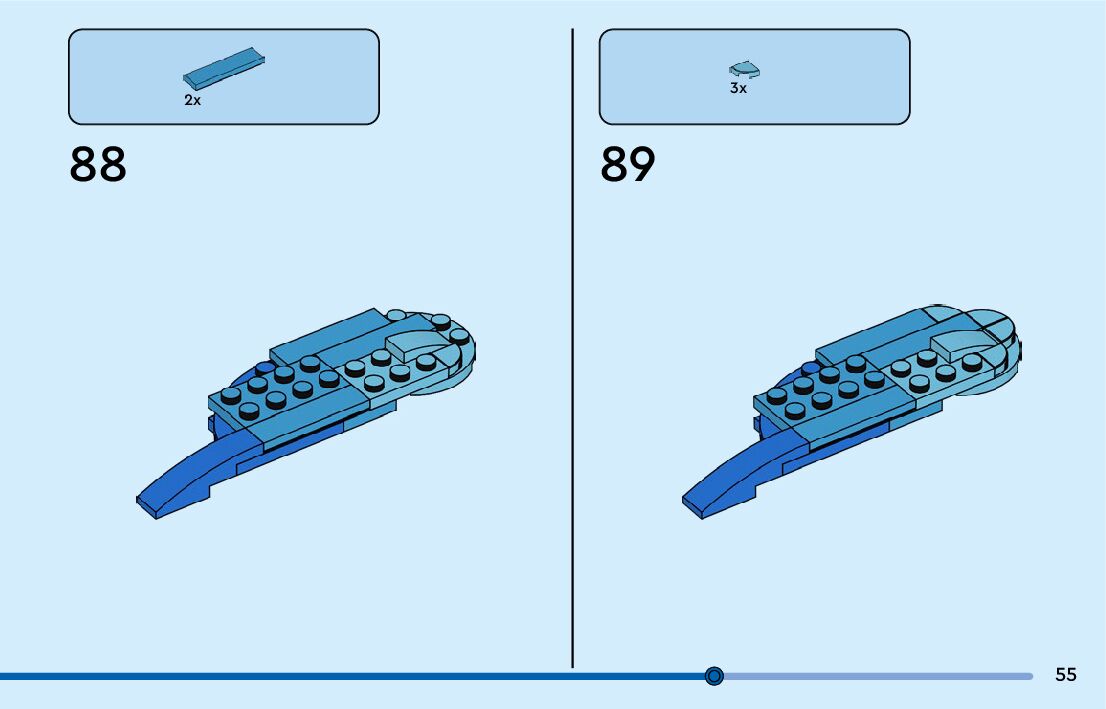 2x

88

3x

89

55