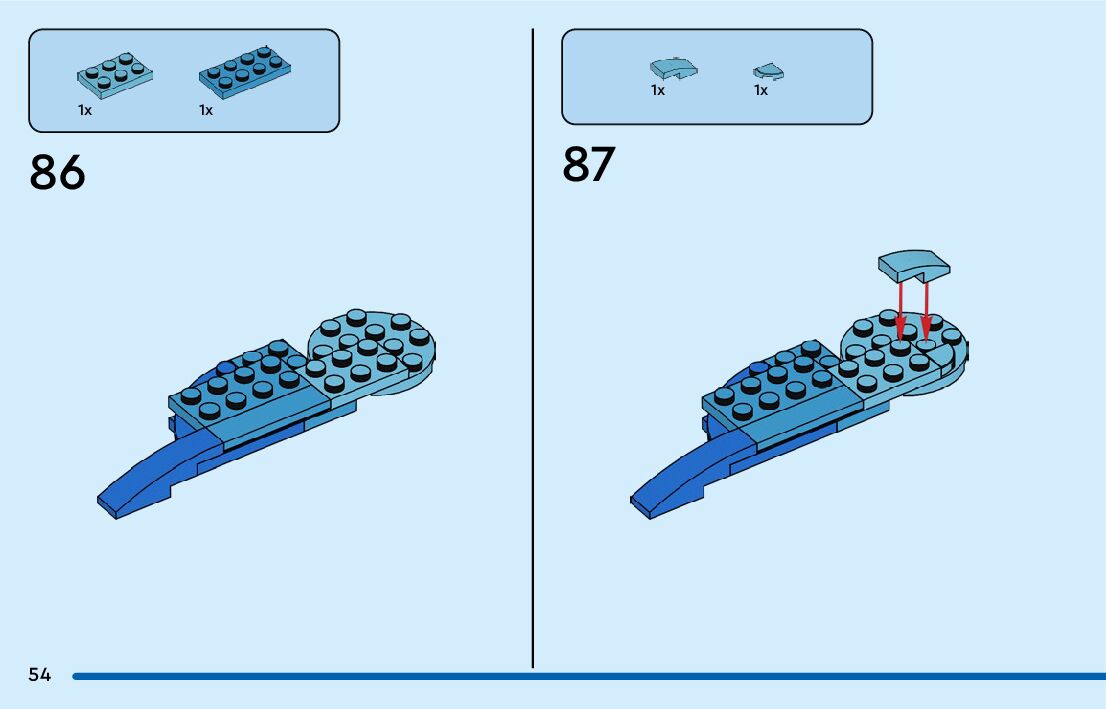 1x 1x

86

1x 1x

87

54