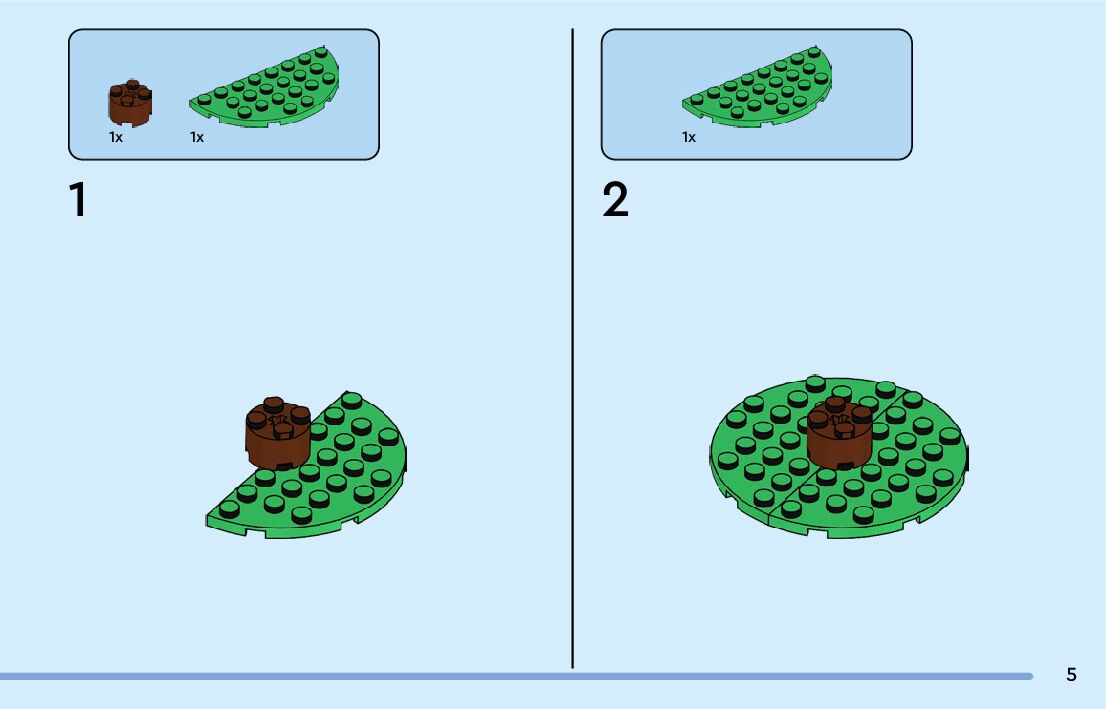 1x 1x

1

1x

2

5