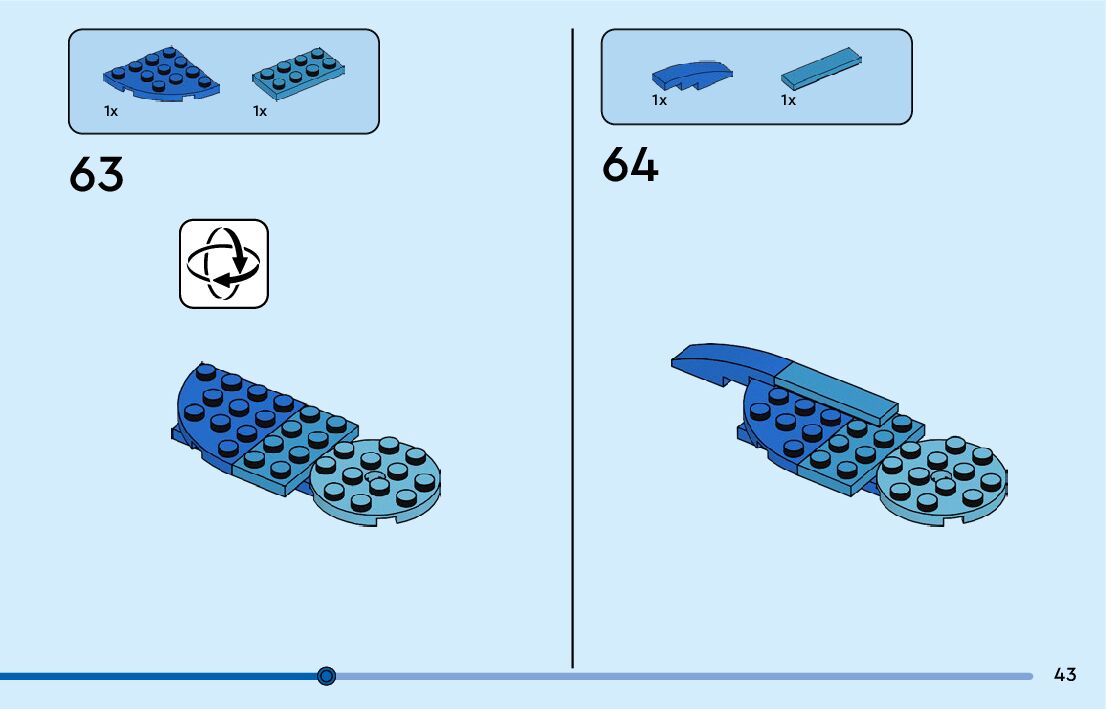 1x 1x

63

1x 1x

64

43