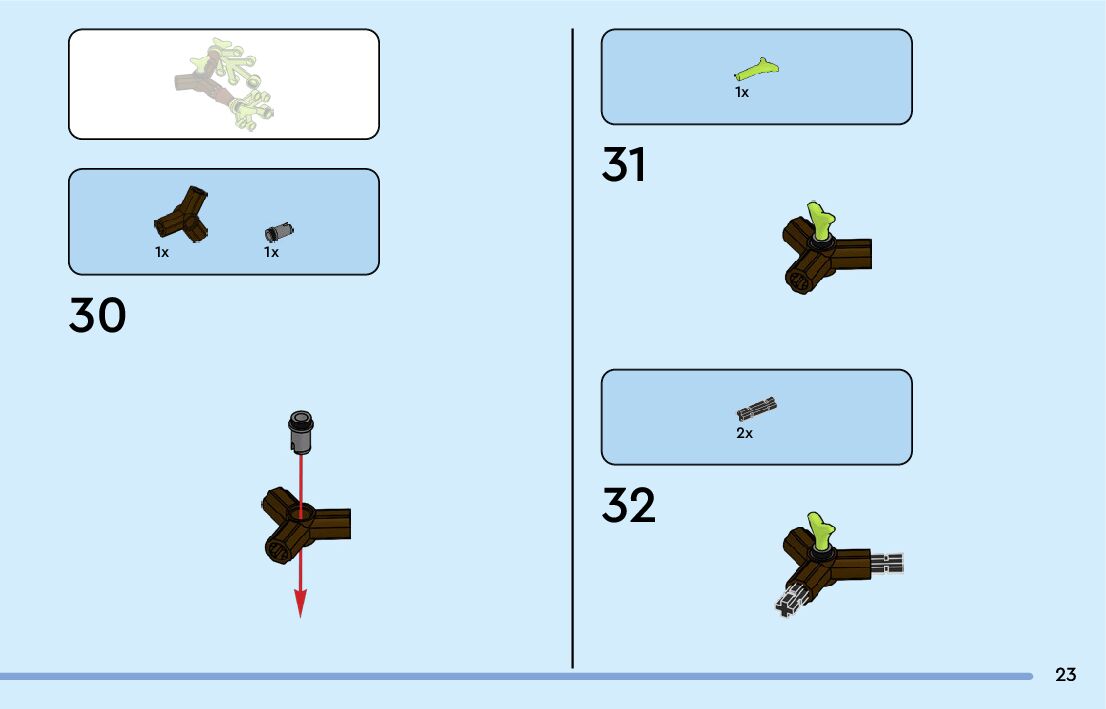 1x 1x

30

1x

31

2x

32

23