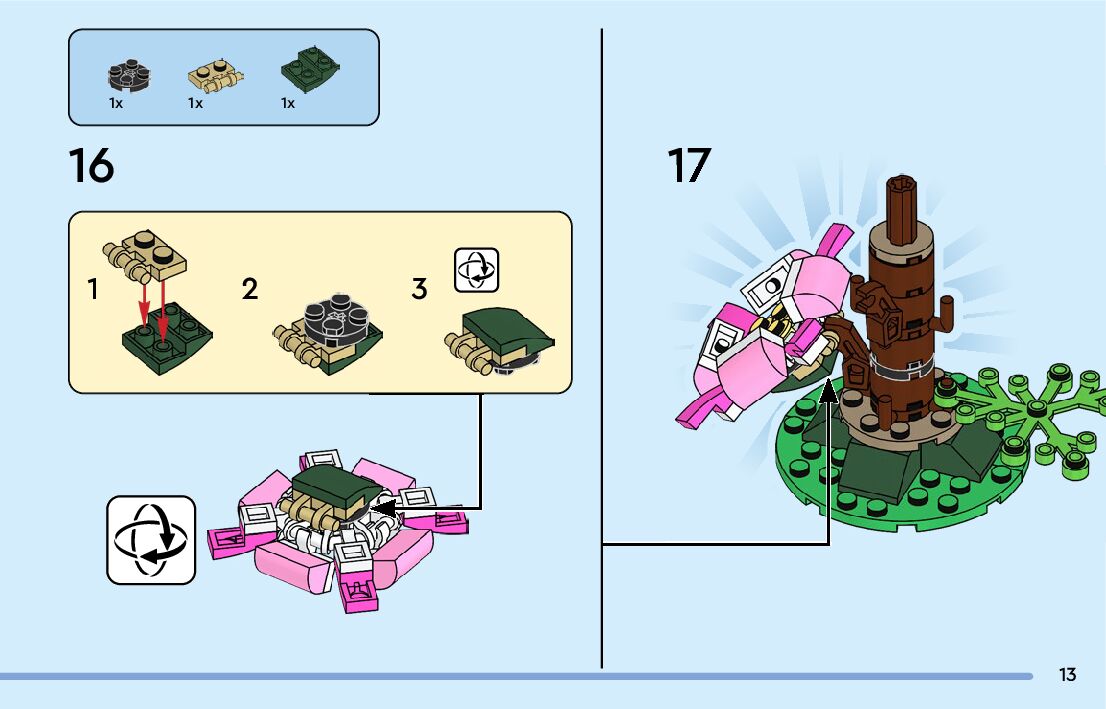 1x
1x
1x

16

1
2
3

17

13