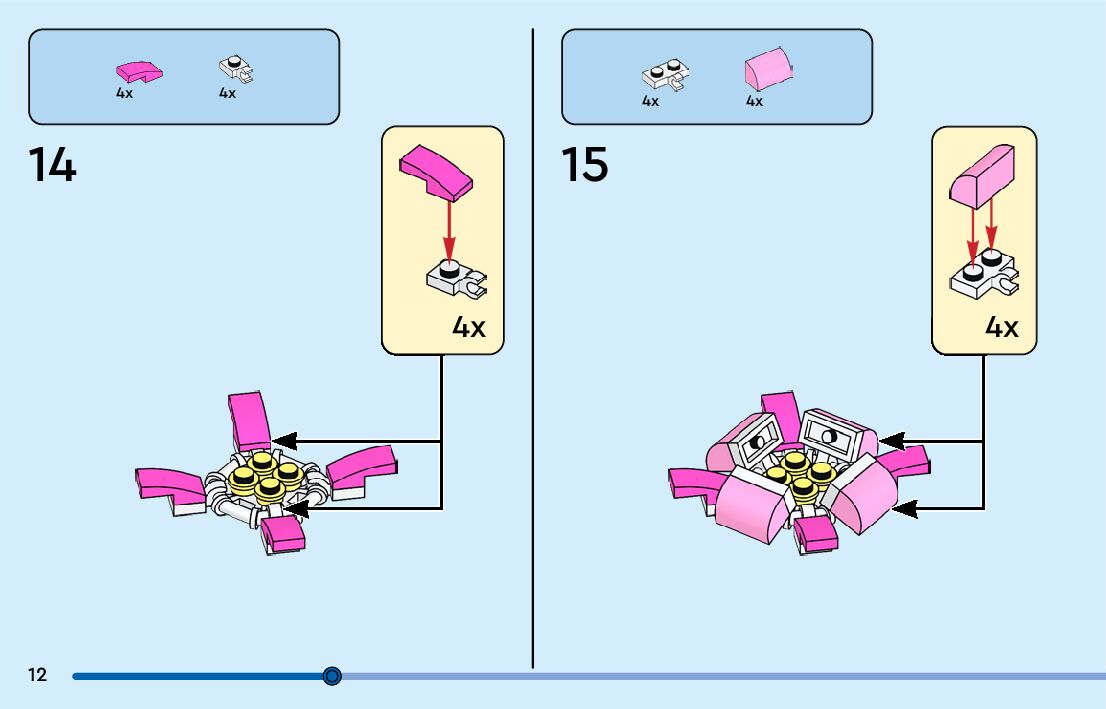 4x 4x

14

4x

4x 4x

15

4x

12