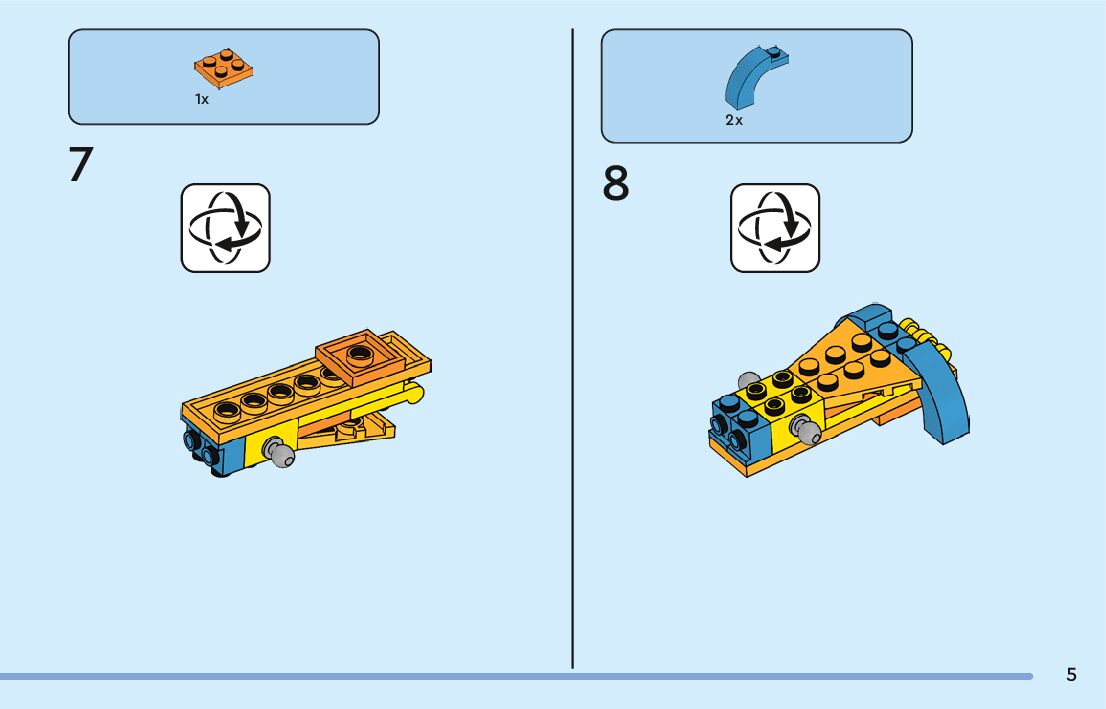 1x

7

2x

8

5