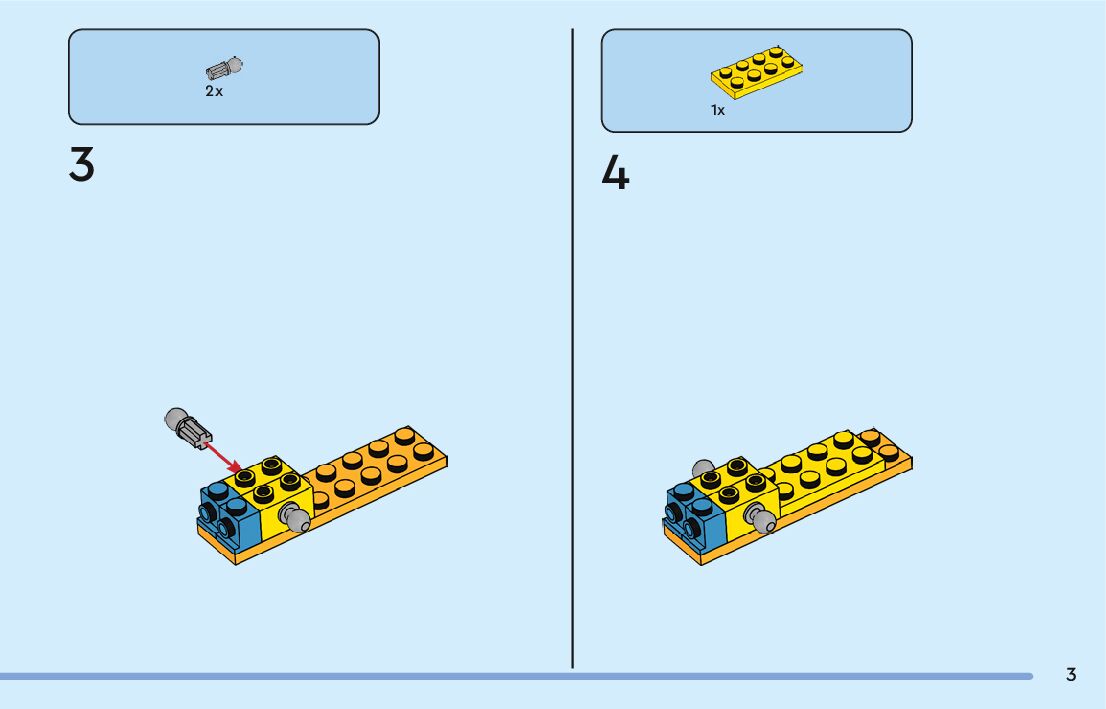 2x

3

1x

4

3