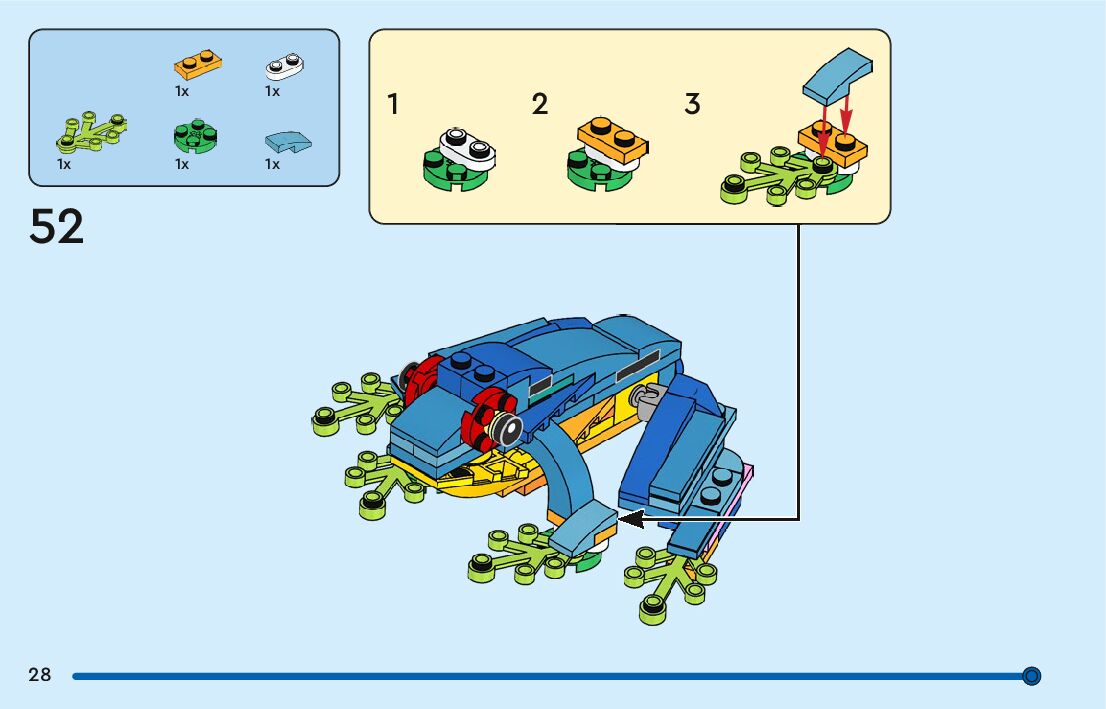 1x
1x
1x
1x
1x

52

1
2
3

28