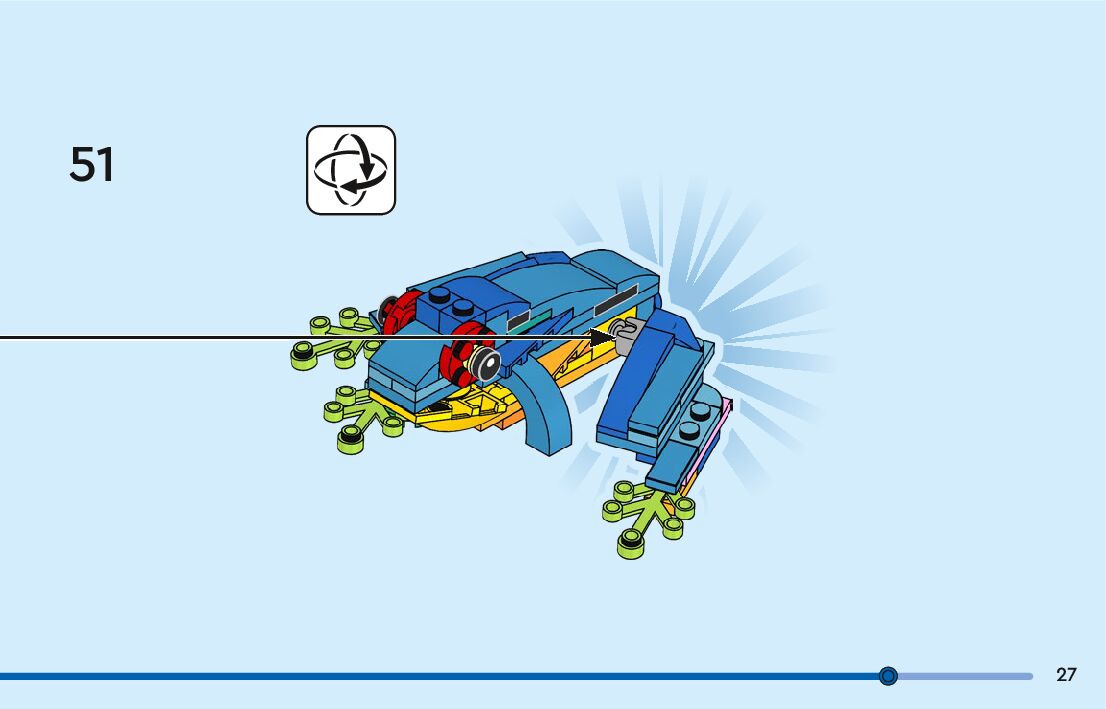 51

27