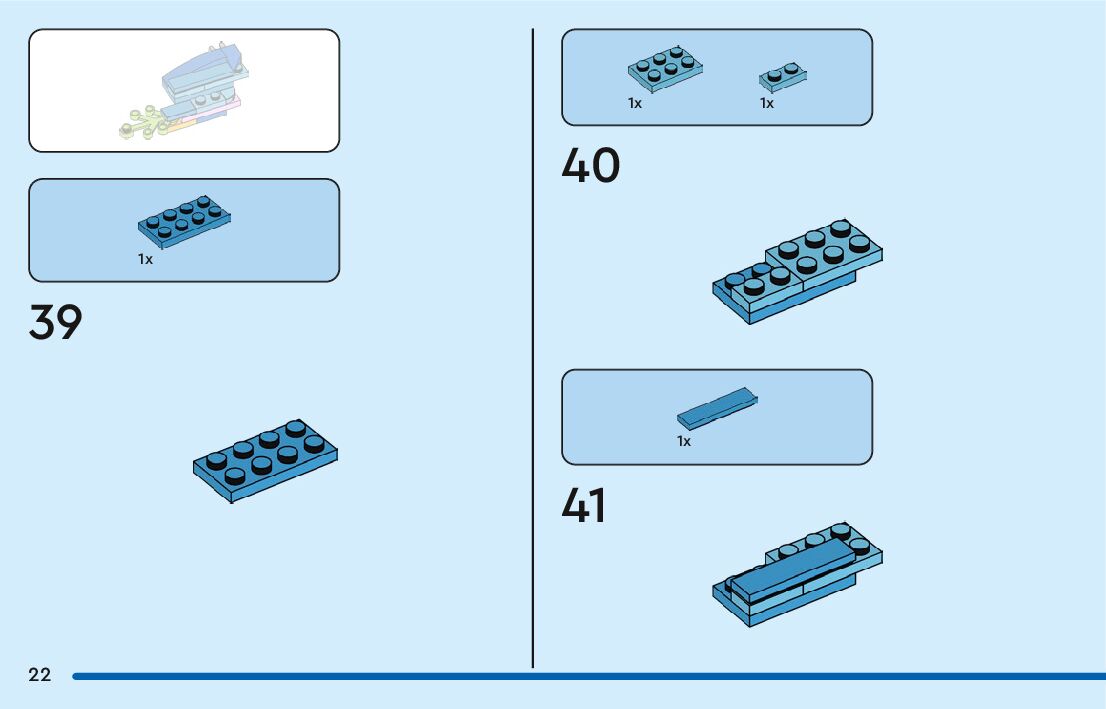 1x

39

1x

1x

40

1x

41

22