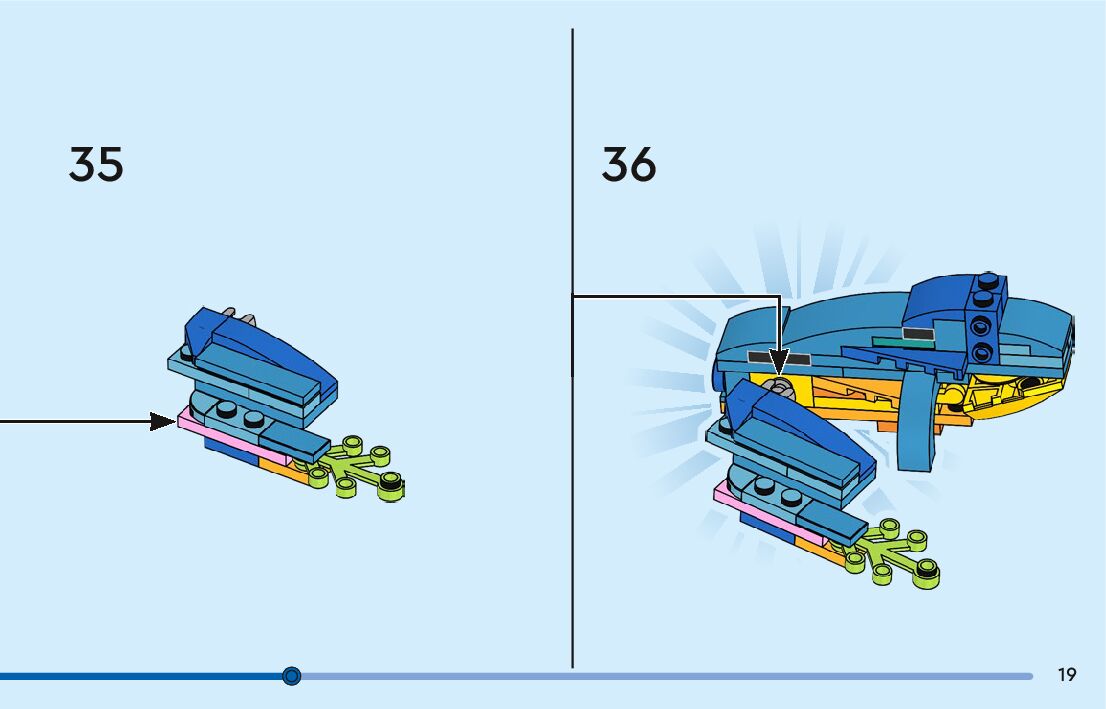 35

36

19