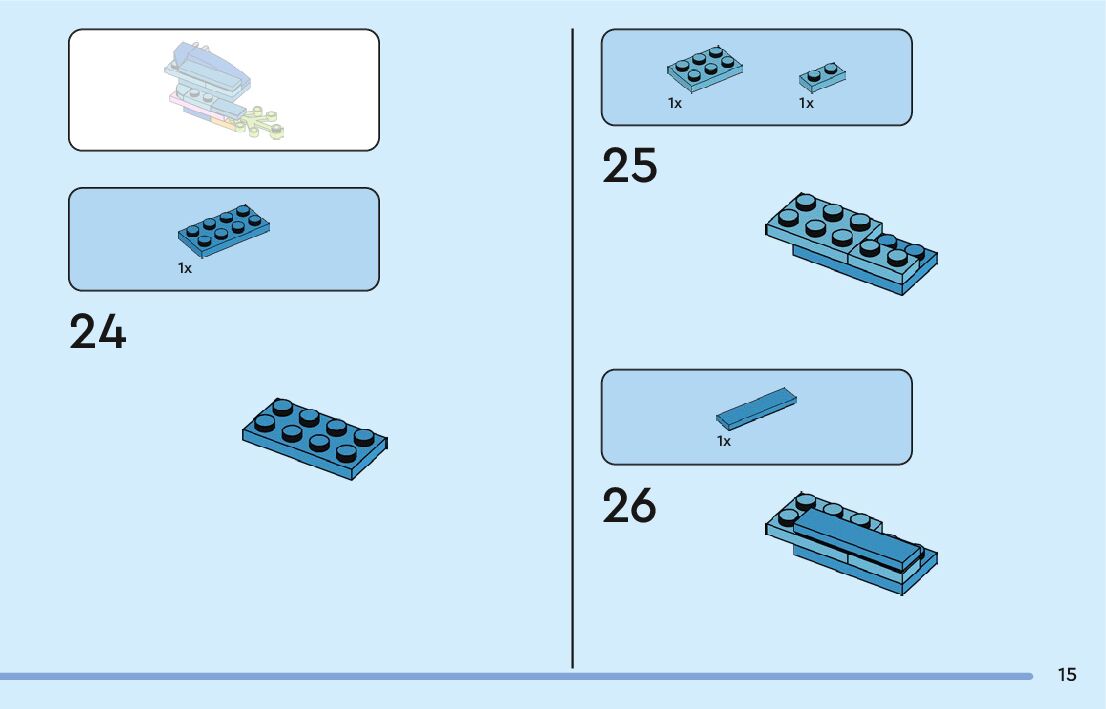 1x

24

1x 1x

25

1x

26

15