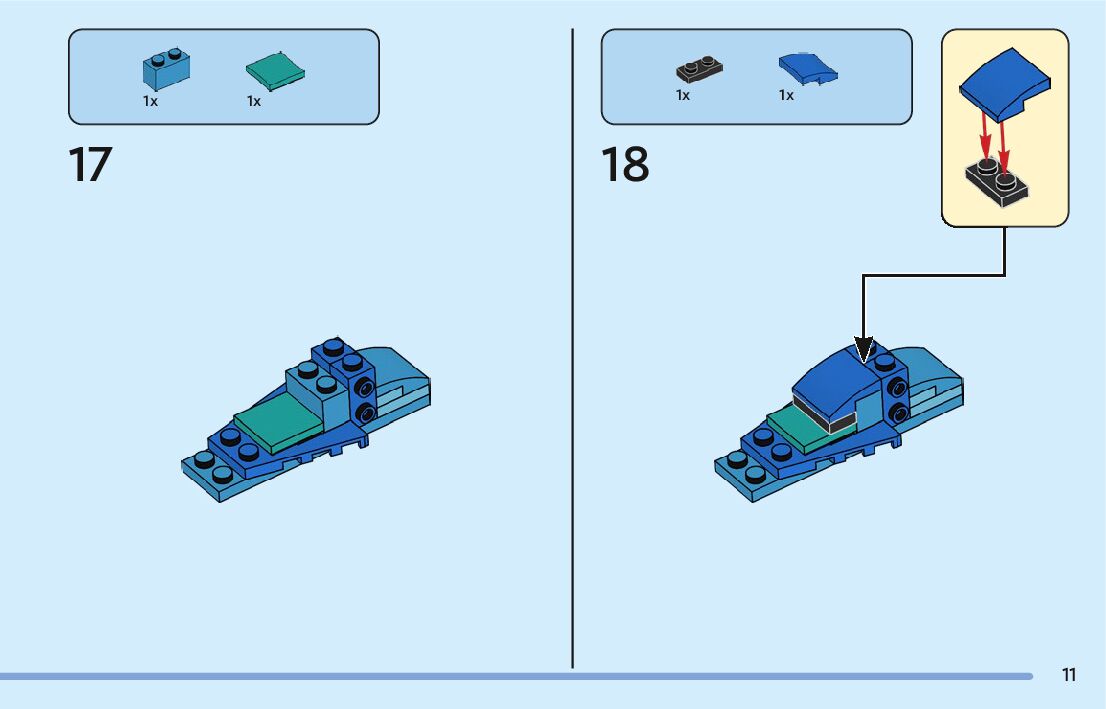 1x 1x

17

1x 1x

18

11