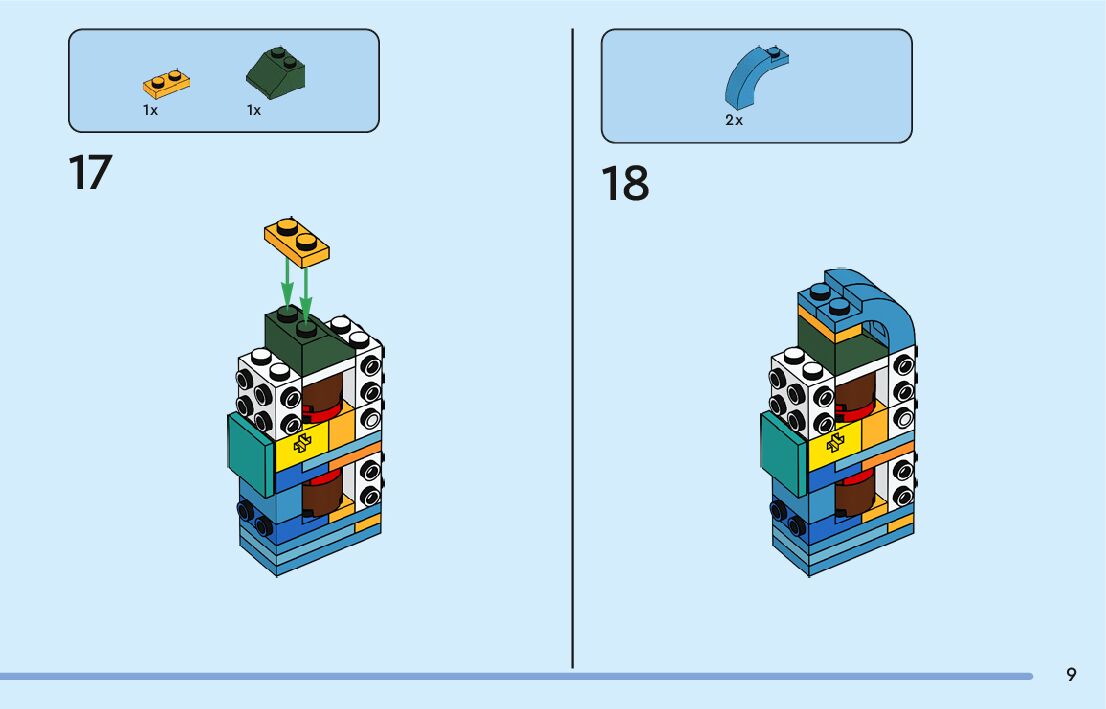 1x 1x

17

2x

18

9