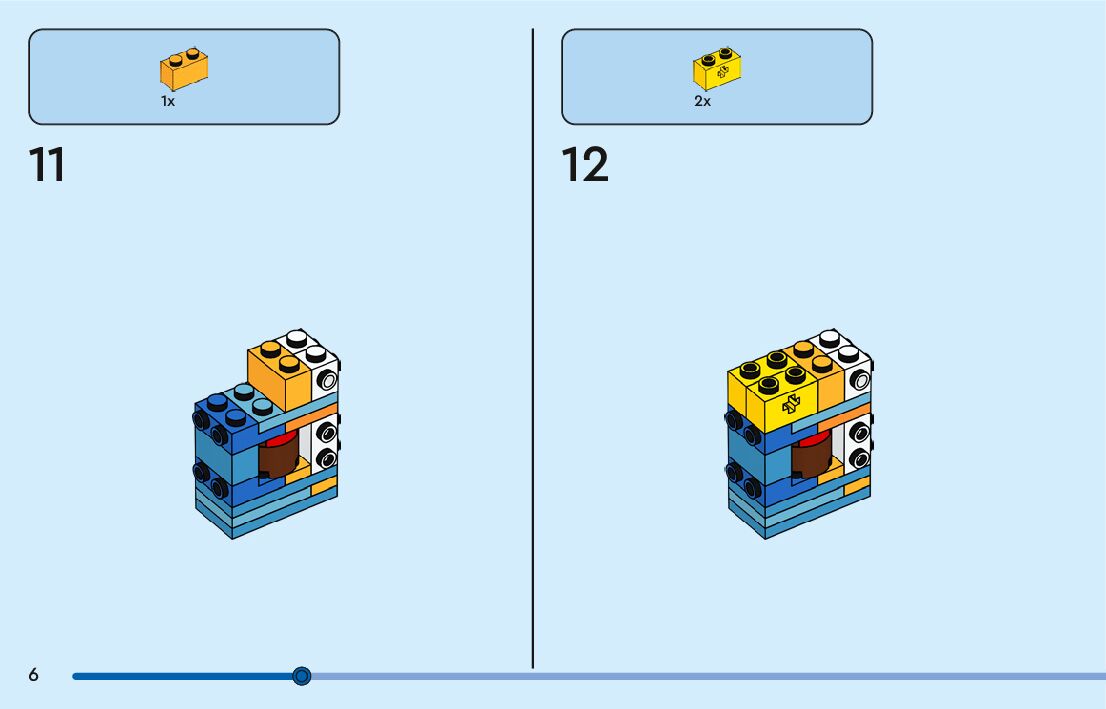 1x

11

2x

12

6