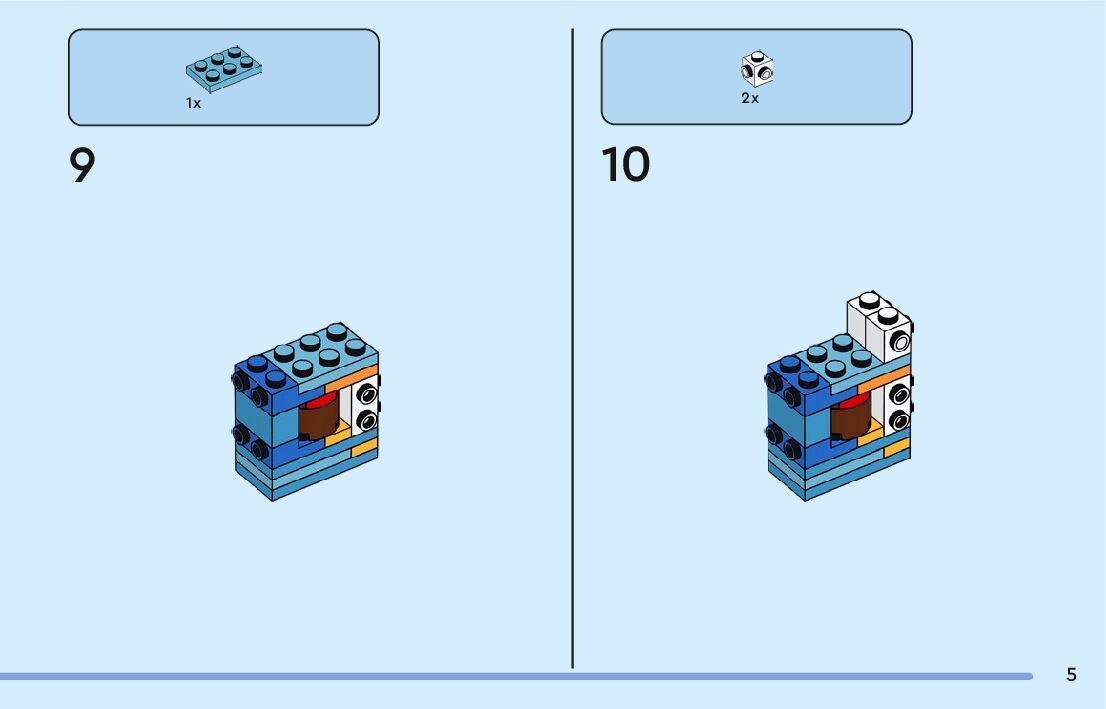 1x

9

2x

10

5