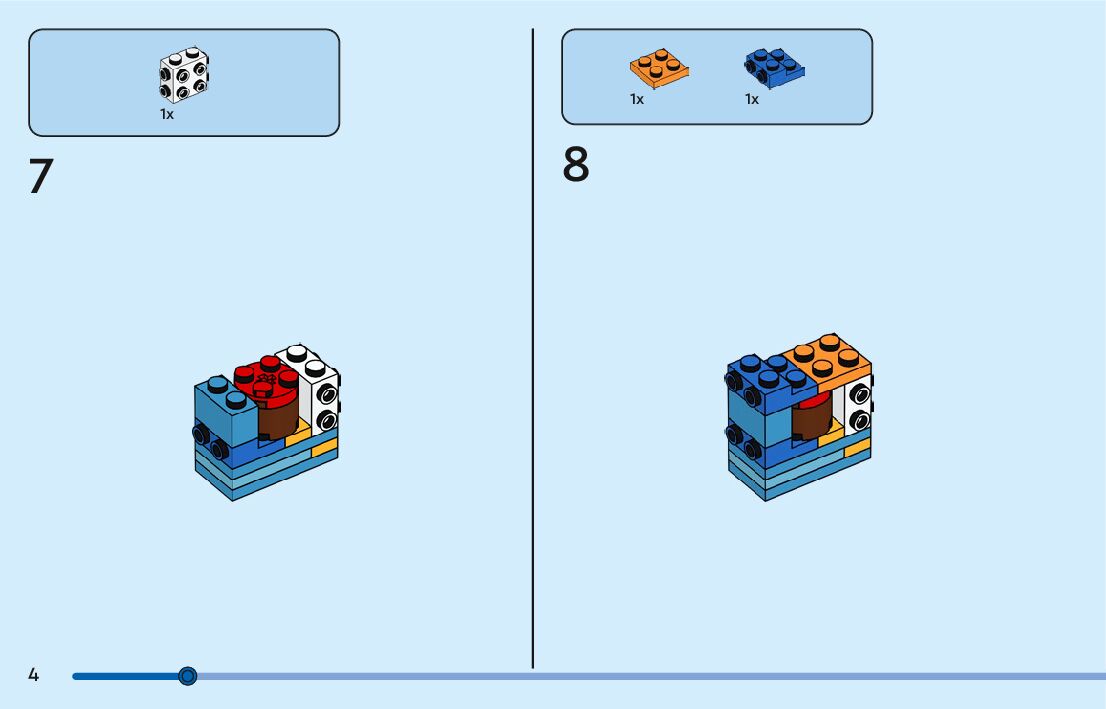 1x

7

1x 1x

8

4