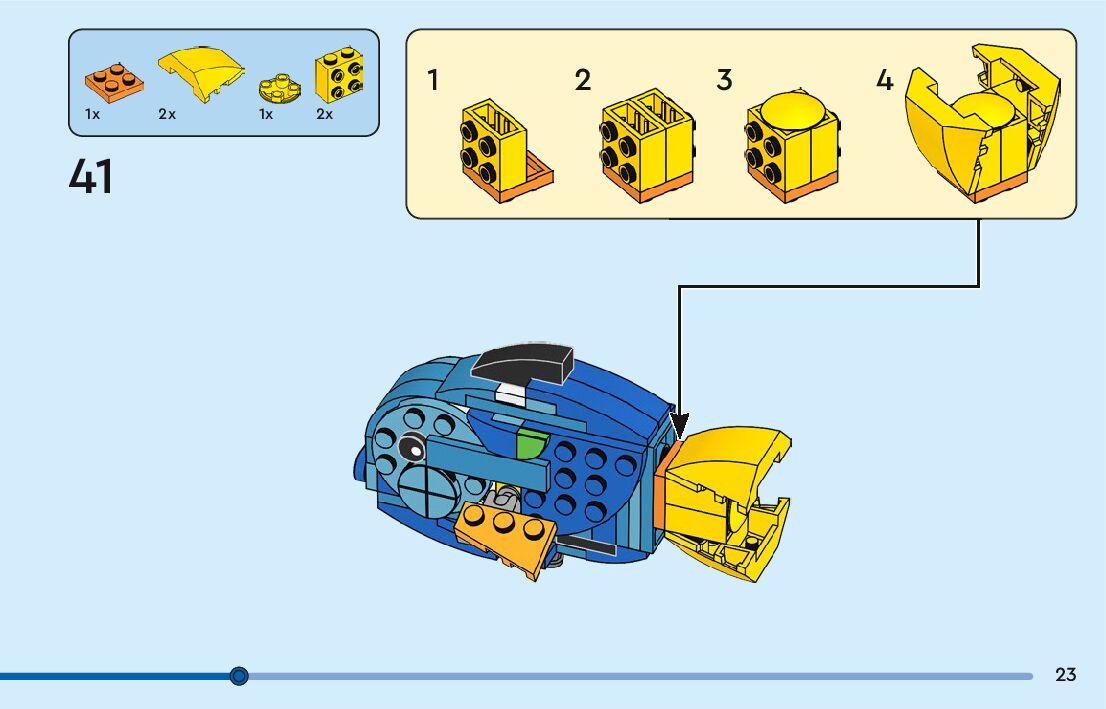 1x 2x 1x 2x

41

1 2 3 4

23