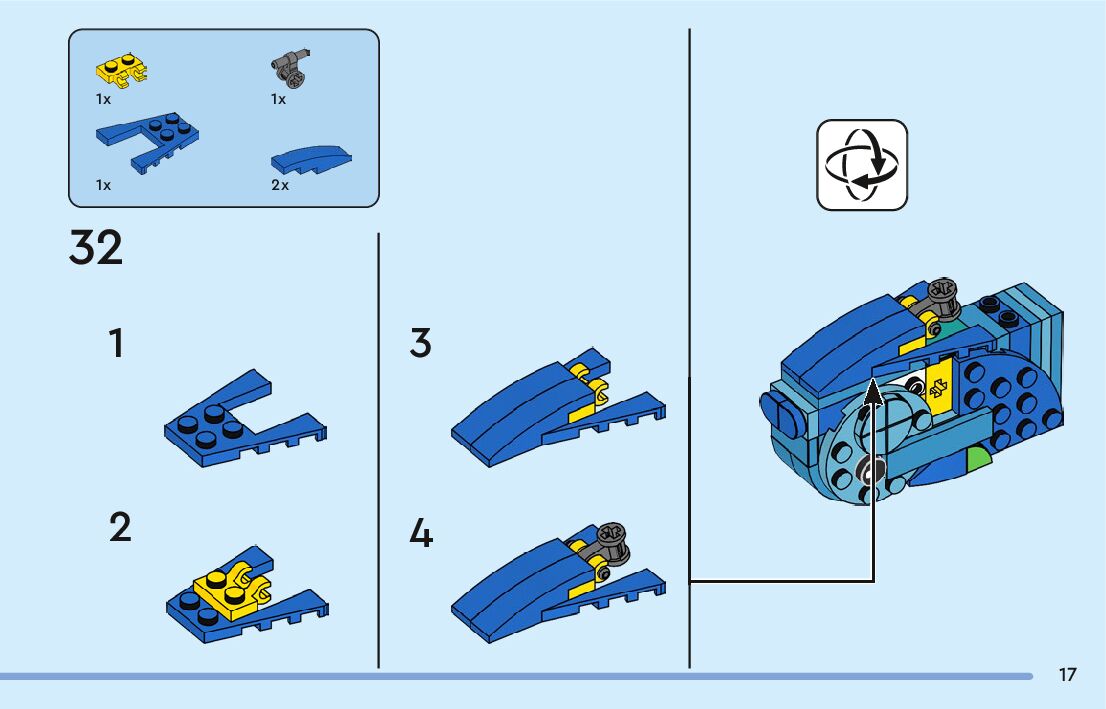 1x
1x
1x
2x

32

1

2

3

4

17