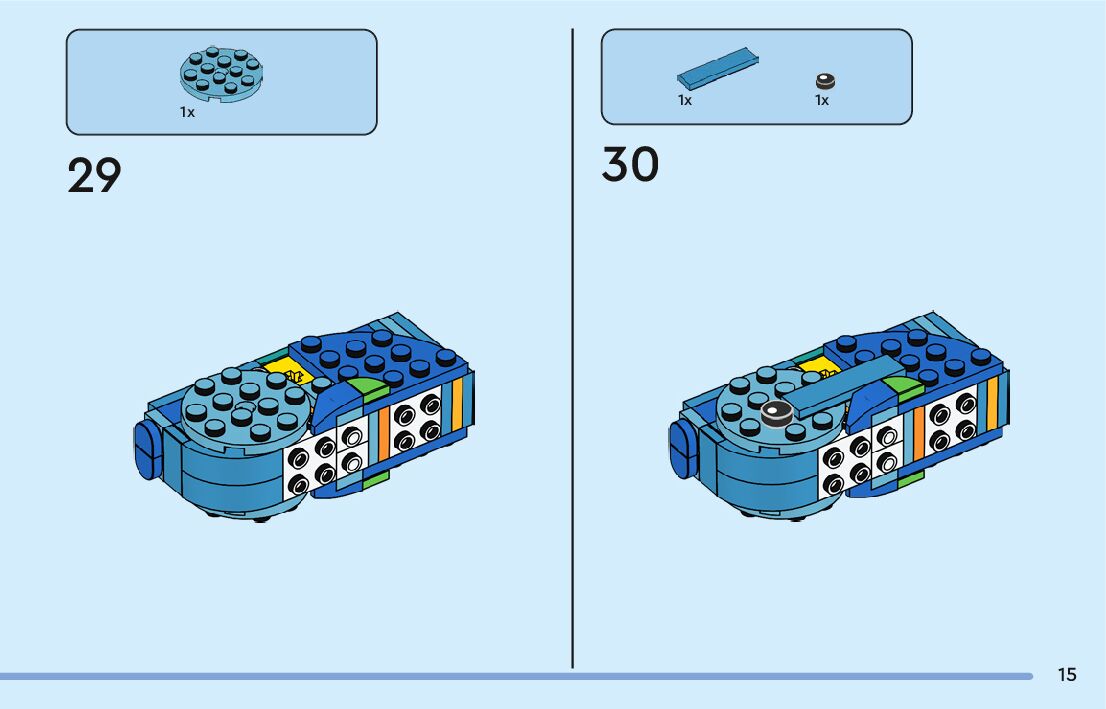 1x

29

1x

1x

30

15