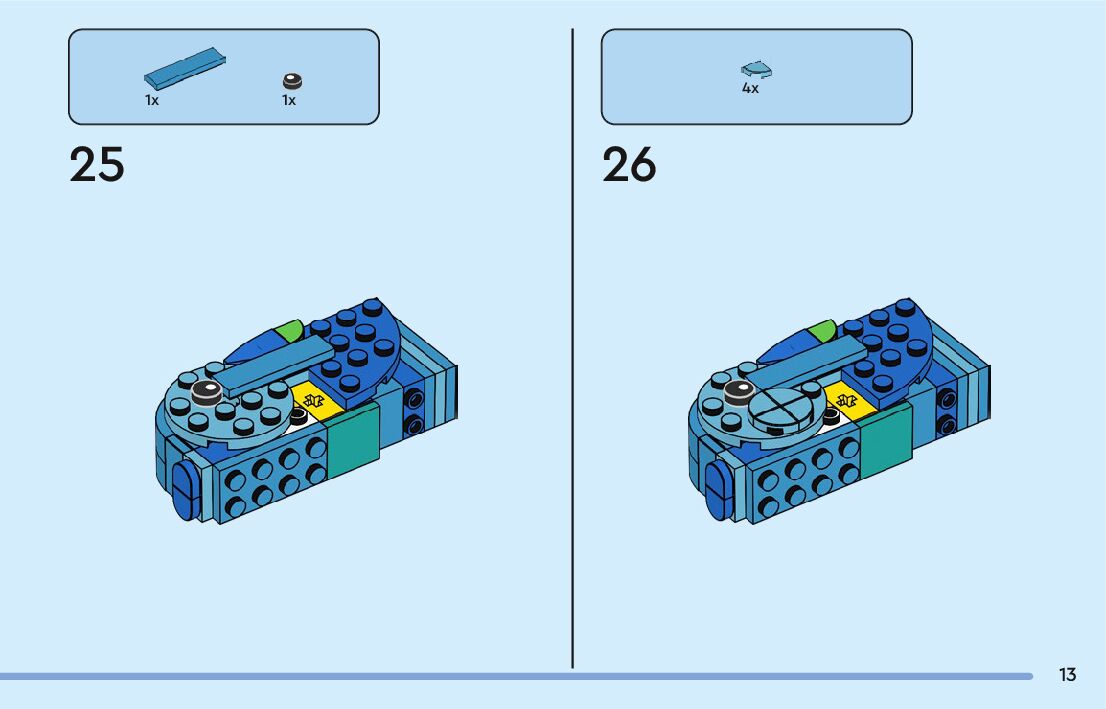 1x 1x

25

4x

26

13