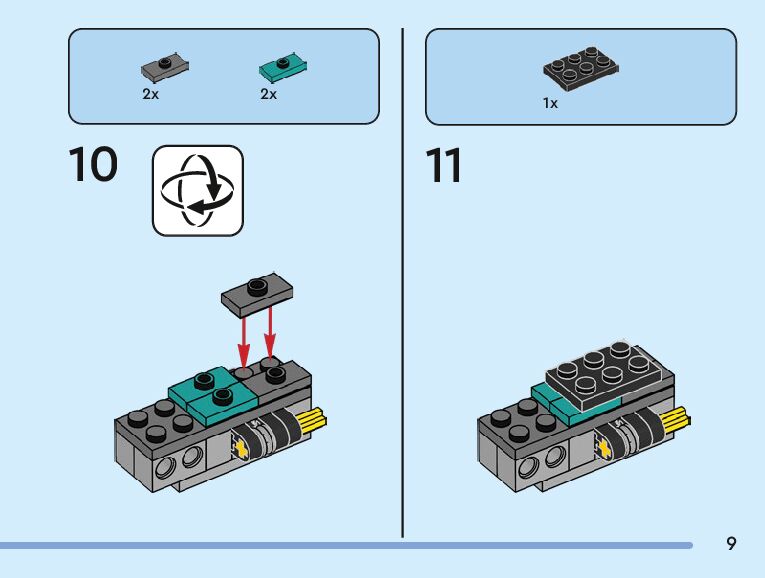 2x
2x

10

1x

11

9