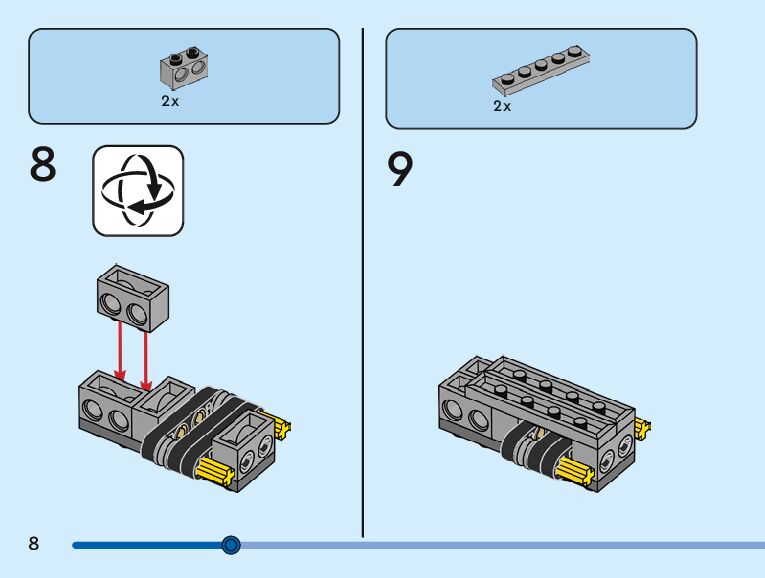 2x

8

2x

9

8