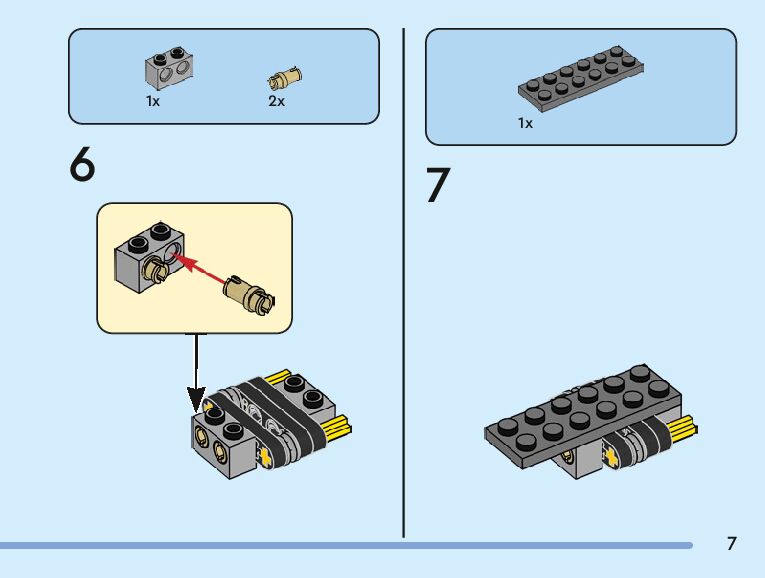 1x
2x

6

1x

7

7