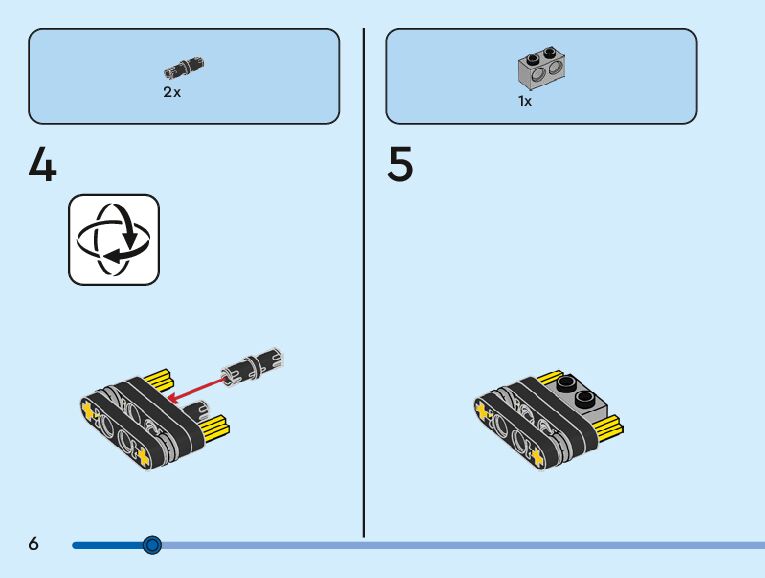 2x

4

1x

5

6