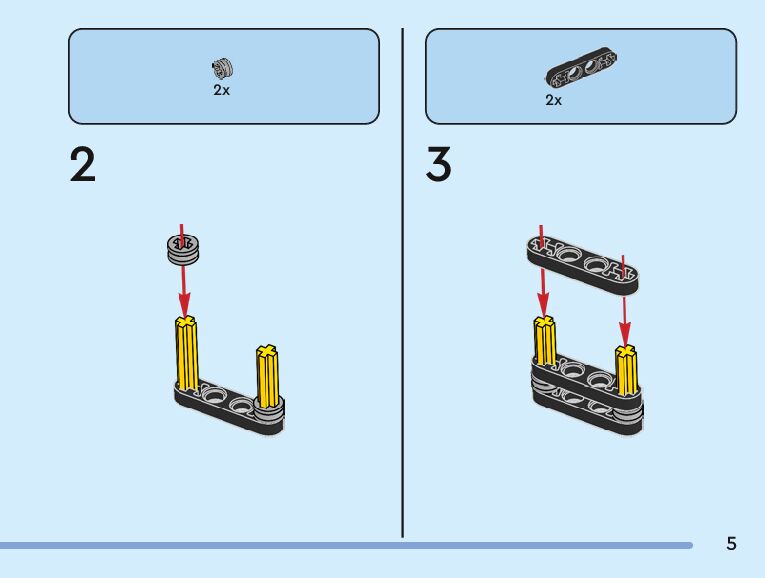 2x

2

2x

3

5