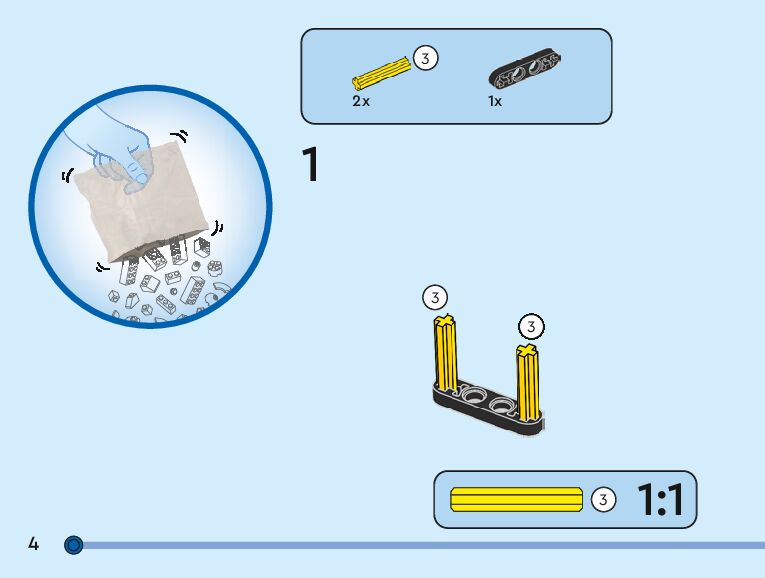 3
2x
1x

1

3
3

3 1:1

4