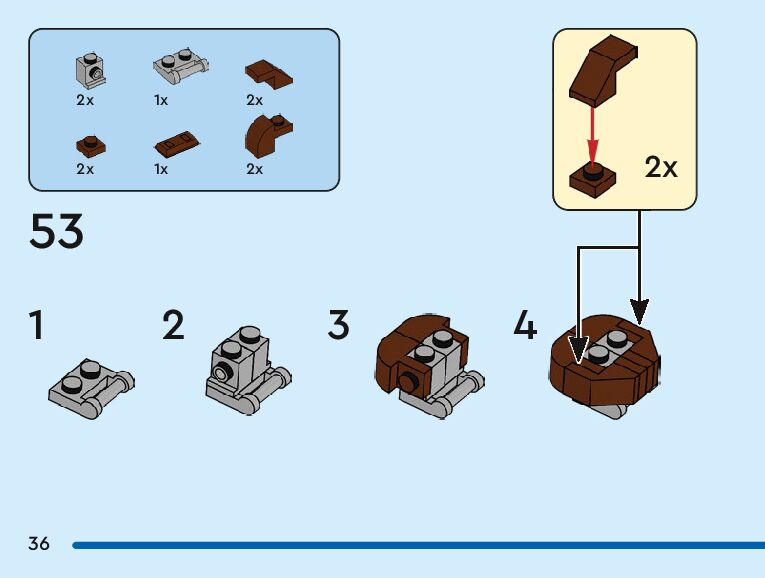 2x
1x
2x
2x
1x
2x

2x

53

1
2
3
4

36