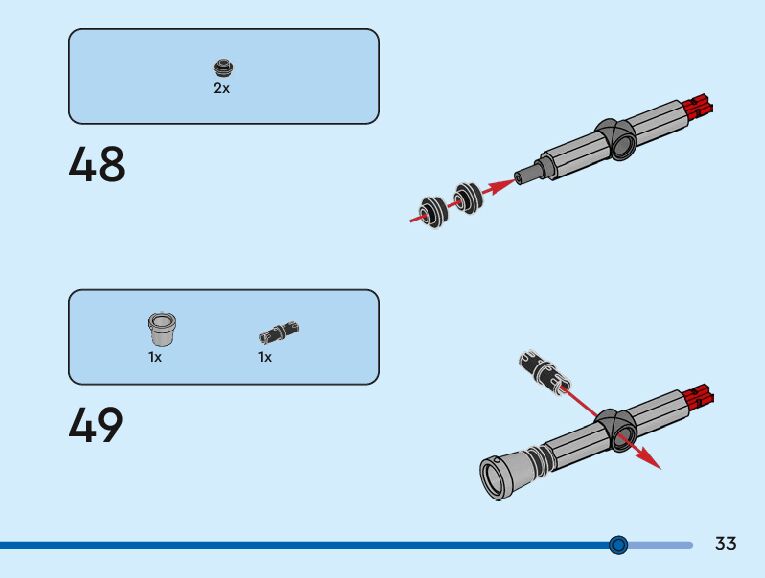 2x

48

1x

1x

49

33