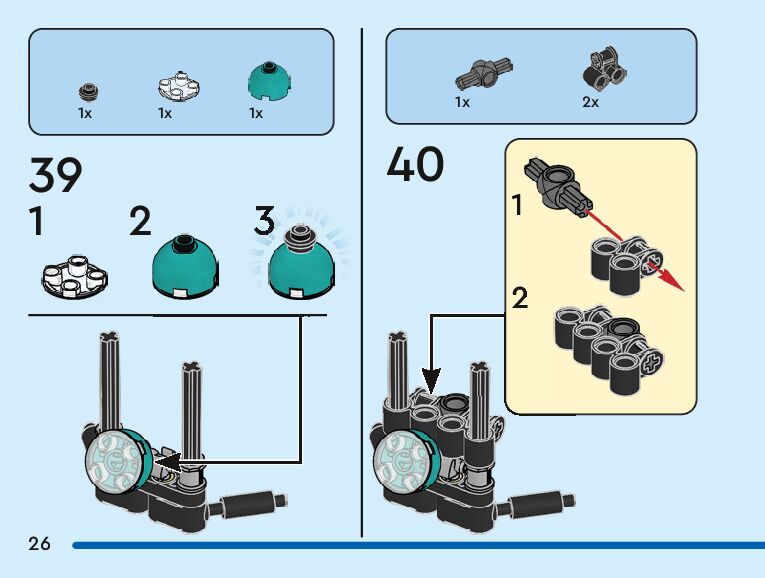 1x 1x 1x

39

1 2 3

1x 2x

40

1

2

26