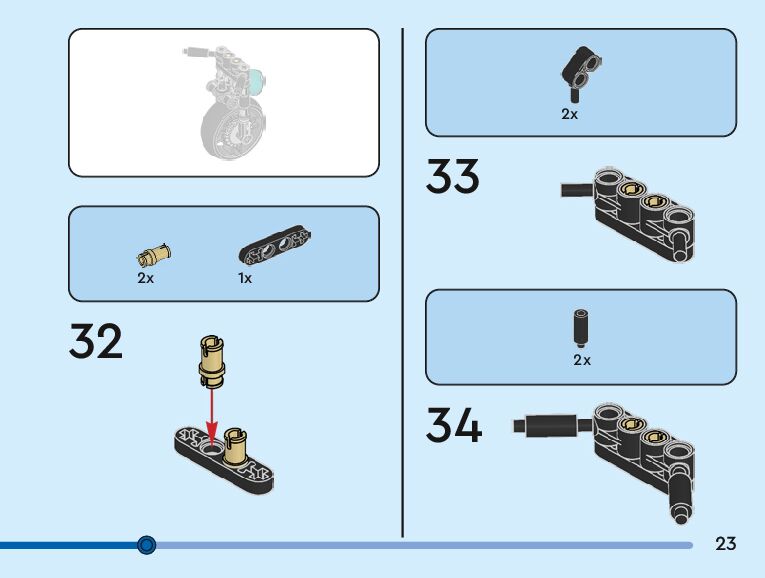 2x
1x
32

2x
33

2x
34

23