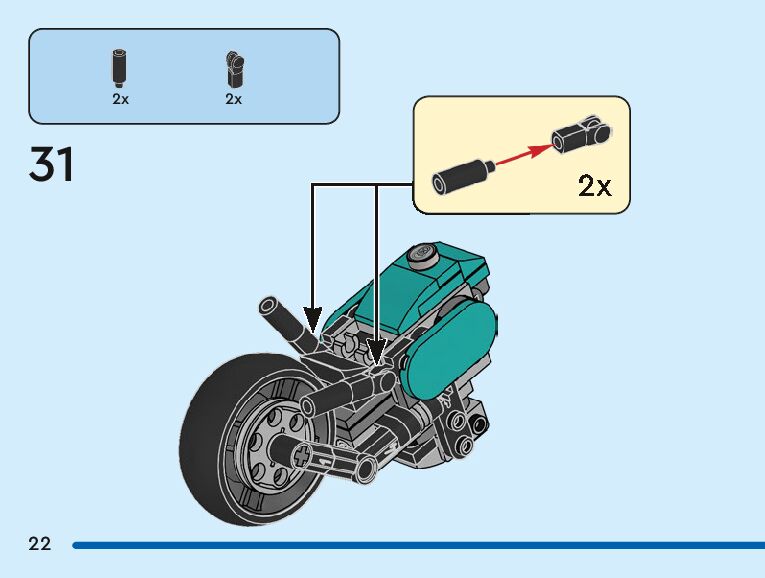 2x 2x

31

2x

22