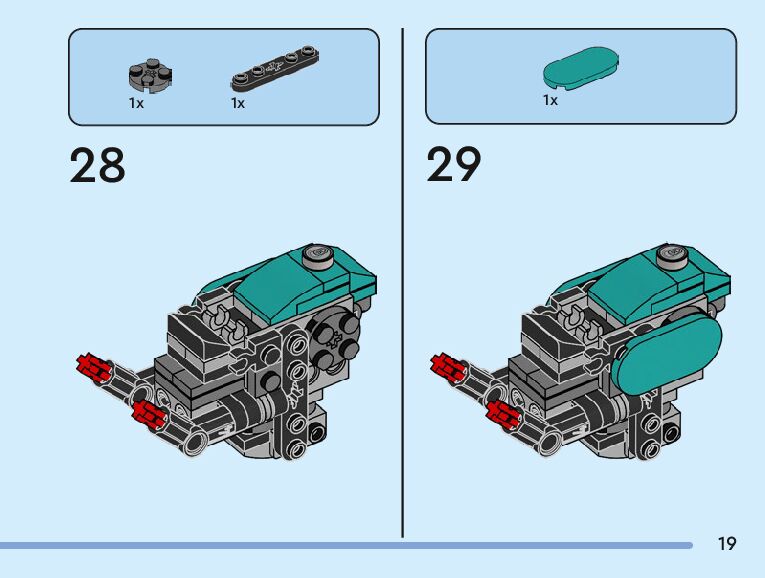 1x
1x

28

1x

29

19