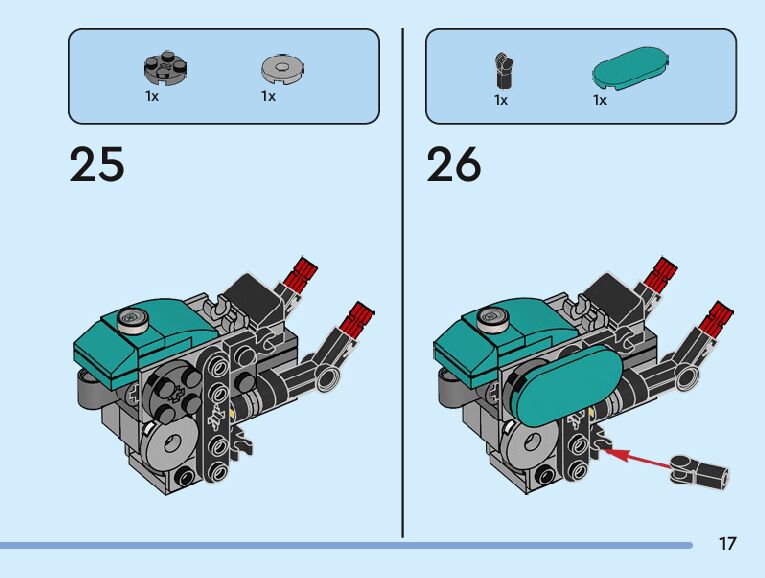 1x 1x

25

1x 1x

26

17