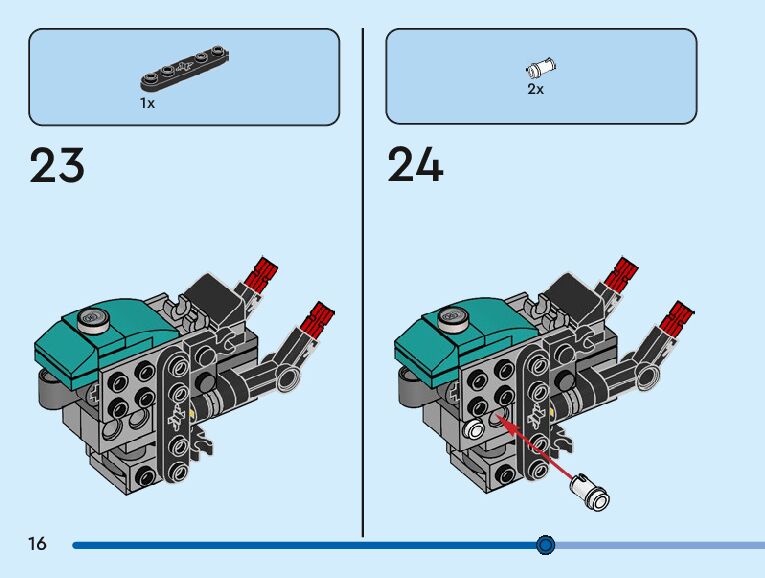 1x

23

2x

24

16