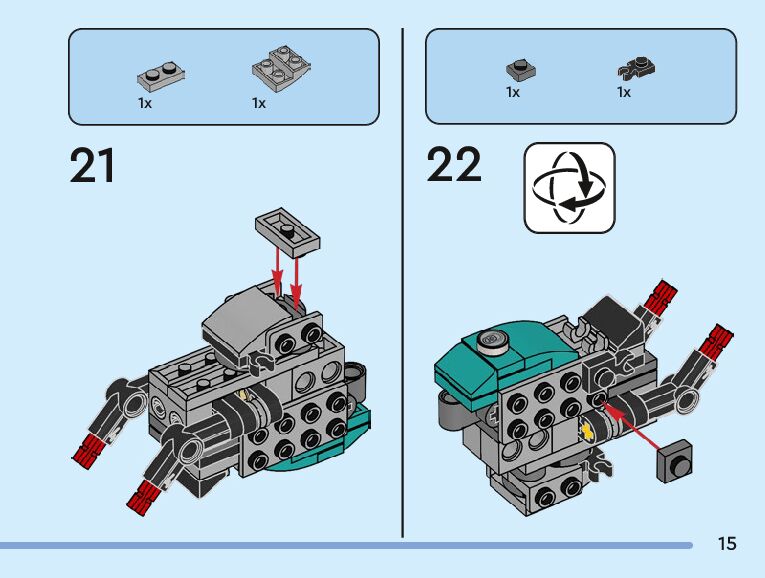 1x 1x

21

1x 1x

22

15