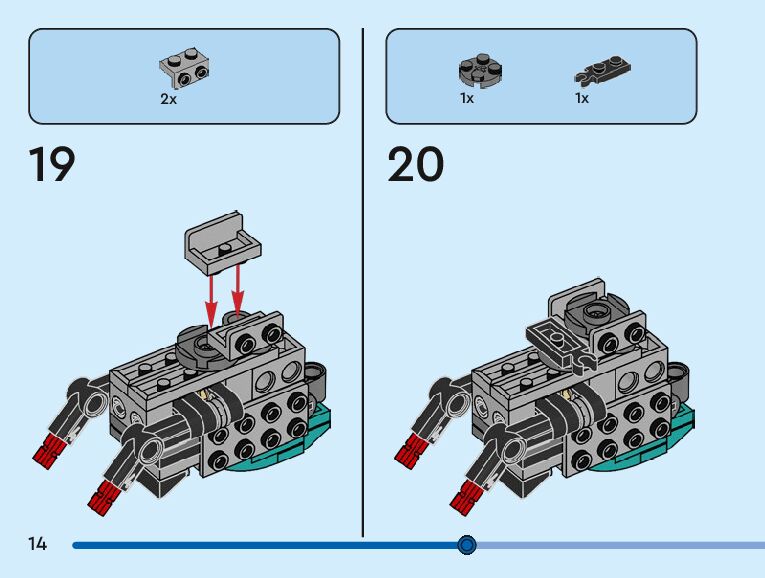 2x

19

1x

1x

20

14